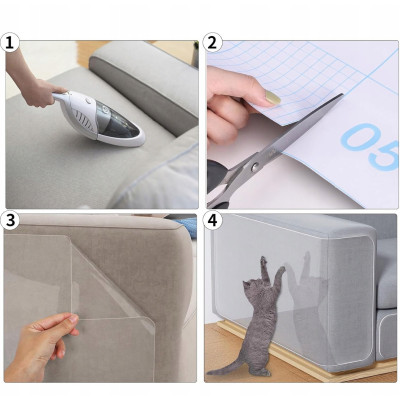 1

2

05

3

4